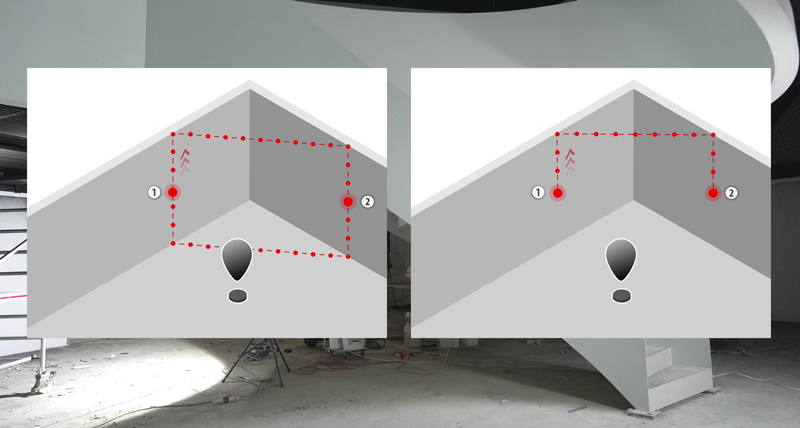 1
2
1
2